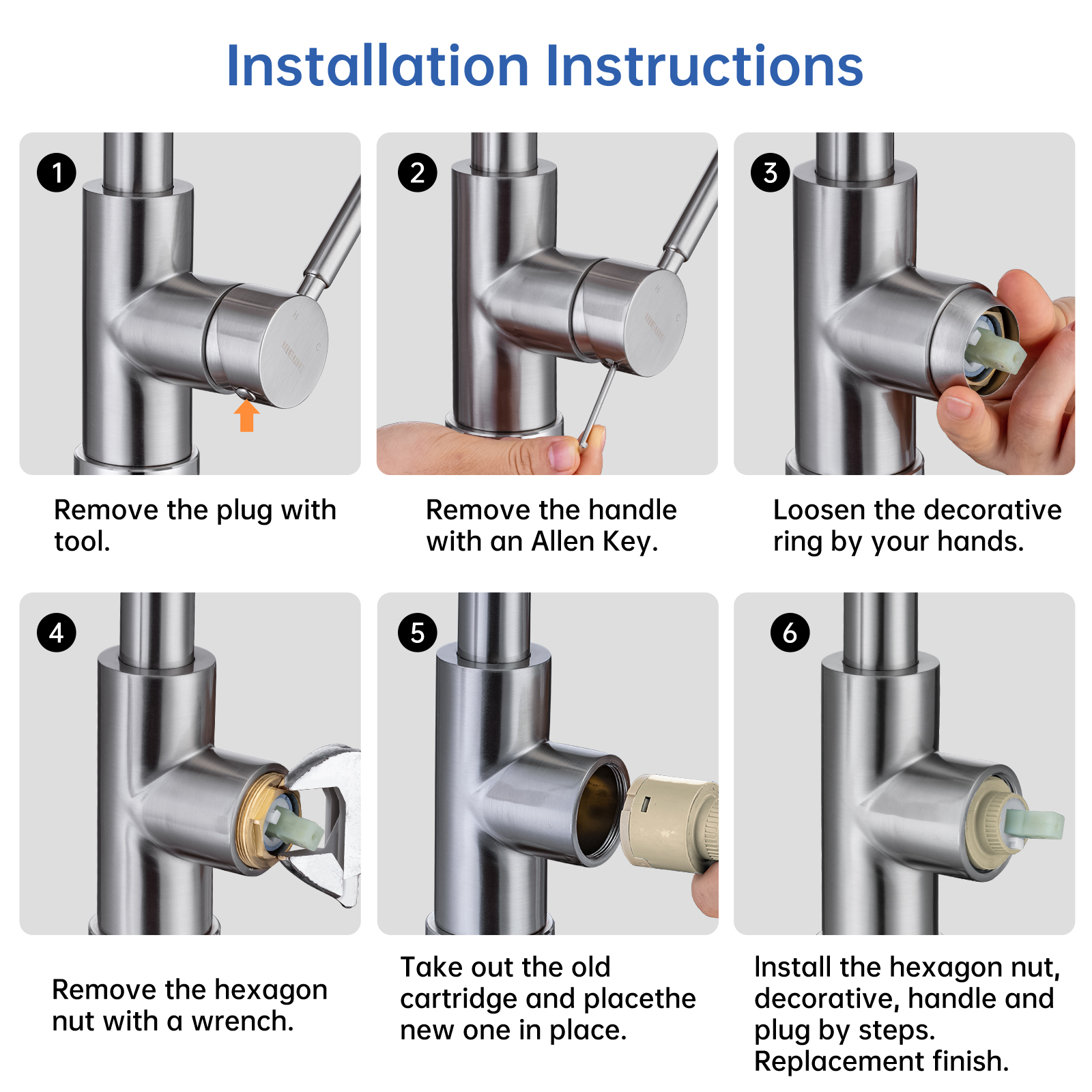 Installation Instructions

1

Remove the plug with tool.

2

Remove the handle with an Allen Key.

3

Loosen the decorative ring by your hands.

4

Remove the hexagon nut with a wrench.

5

Take out the old cartridge and placethe new one in place.

6

Install the hexagon nut, decorative, handle and plug by steps. Replacement finish.