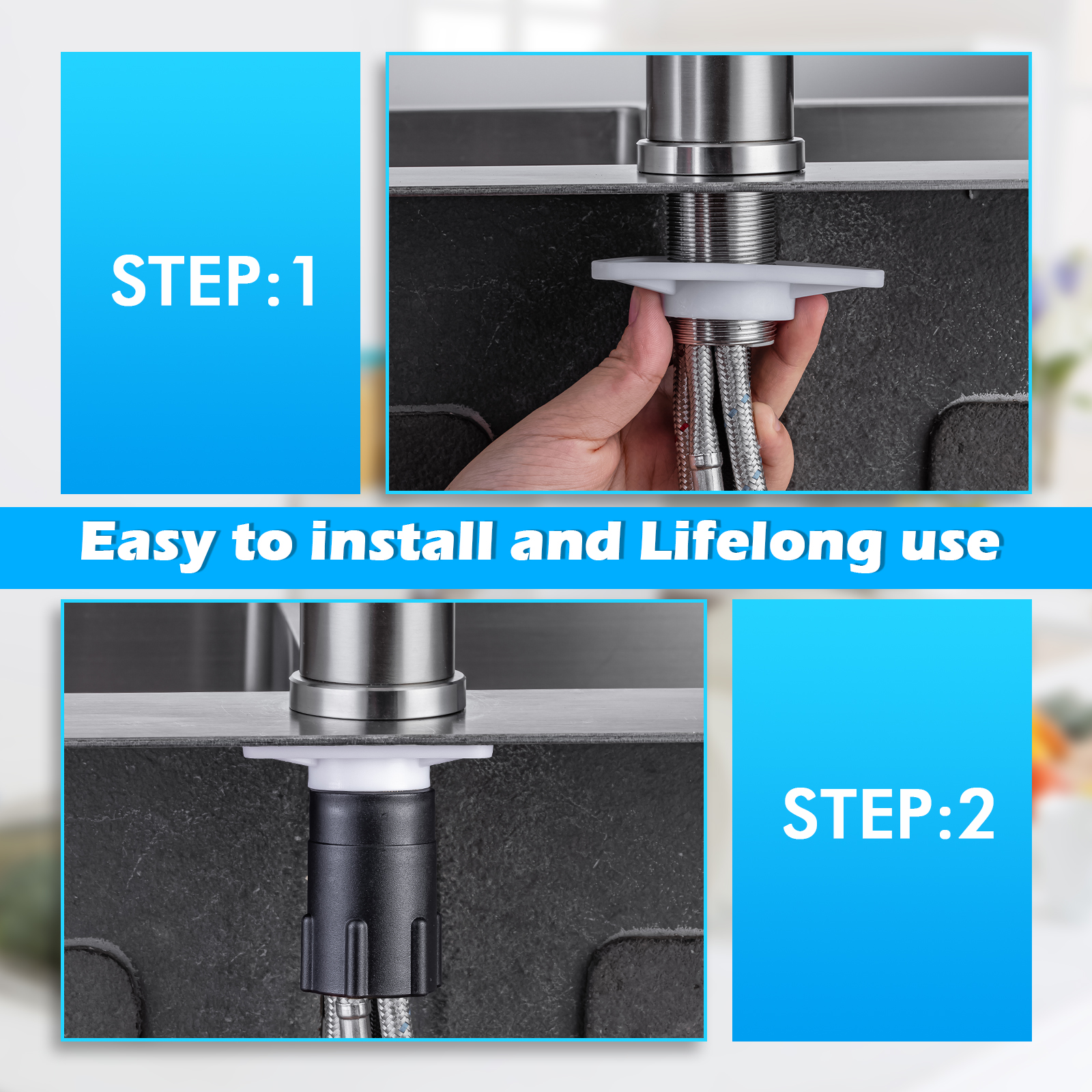 STEP:1

Easy to install and Lifelong use

STEP:2